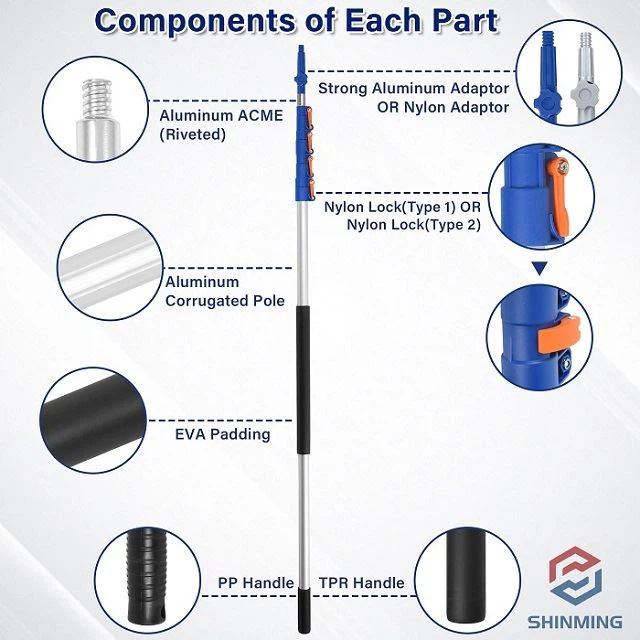 Components of Each Part

Aluminum ACME (Riveted)

Strong Aluminum Adaptor OR Nylon Adaptor

Nylon Lock(Type 1) OR Nylon Lock(Type 2)

Aluminum Corrugated Pole

EVA Padding

PP Handle

TPR Handle

SHINMING